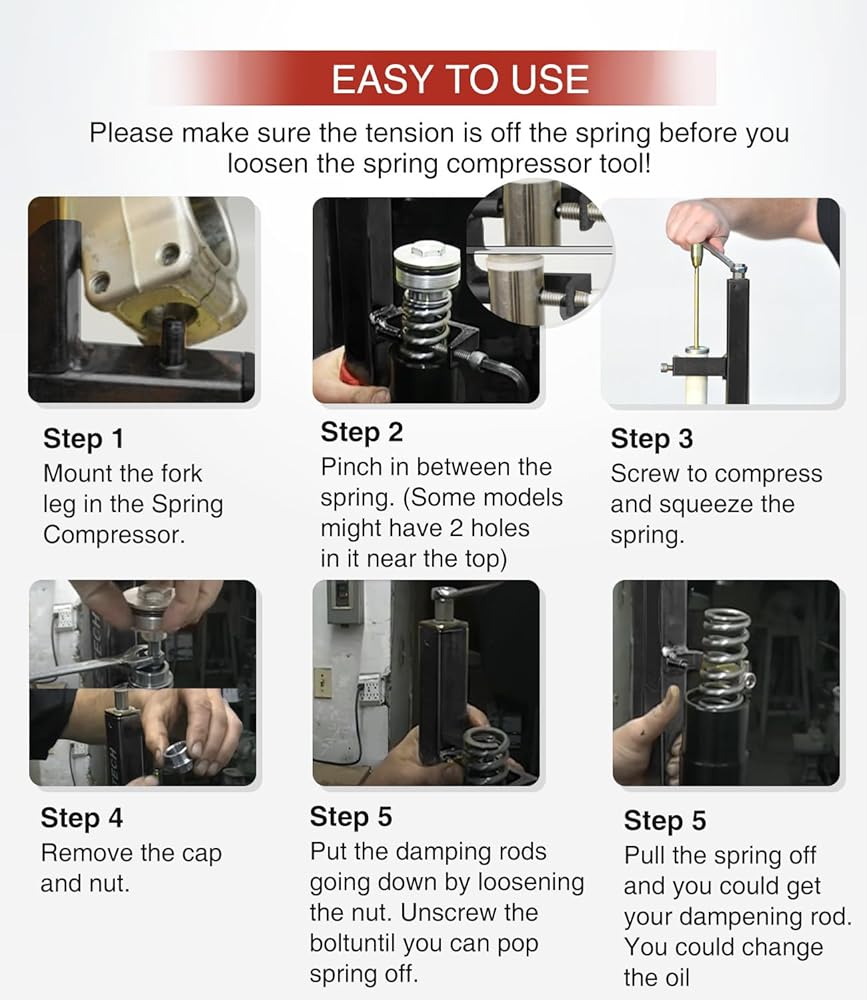 EASY TO USE

Please make sure the tension is off the spring before you loosen the spring compressor tool!

Step 1
Mount the fork leg in the Spring Compressor.

Step 2
Pinch in between the spring. (Some models might have 2 holes in it near the top)

Step 3
Screw to compress and squeeze the spring.

Step 4
Remove the cap and nut.

Step 5
Put the damping rods going down by loosening the nut. Unscrew the boltuntil you can pop spring off.

Step 5
Pull the spring off and you could get your dampening rod. You could change the oil