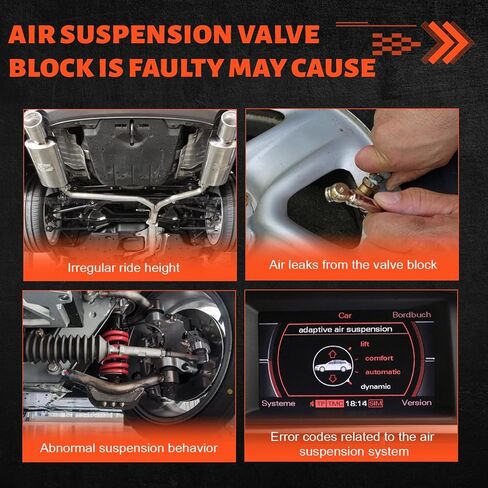 AIR SUSPENSION VALVE BLOCK IS FAULTY MAY CAUSE

Irregular ride height

Air leaks from the valve block

Abnormal suspension behavior

Car
Bordbuch
adaptive air suspension
lift
comfort
automatic
dynamic
Systeme
TP TMC 18:14 SIM
Version

Error codes related to the air suspension system