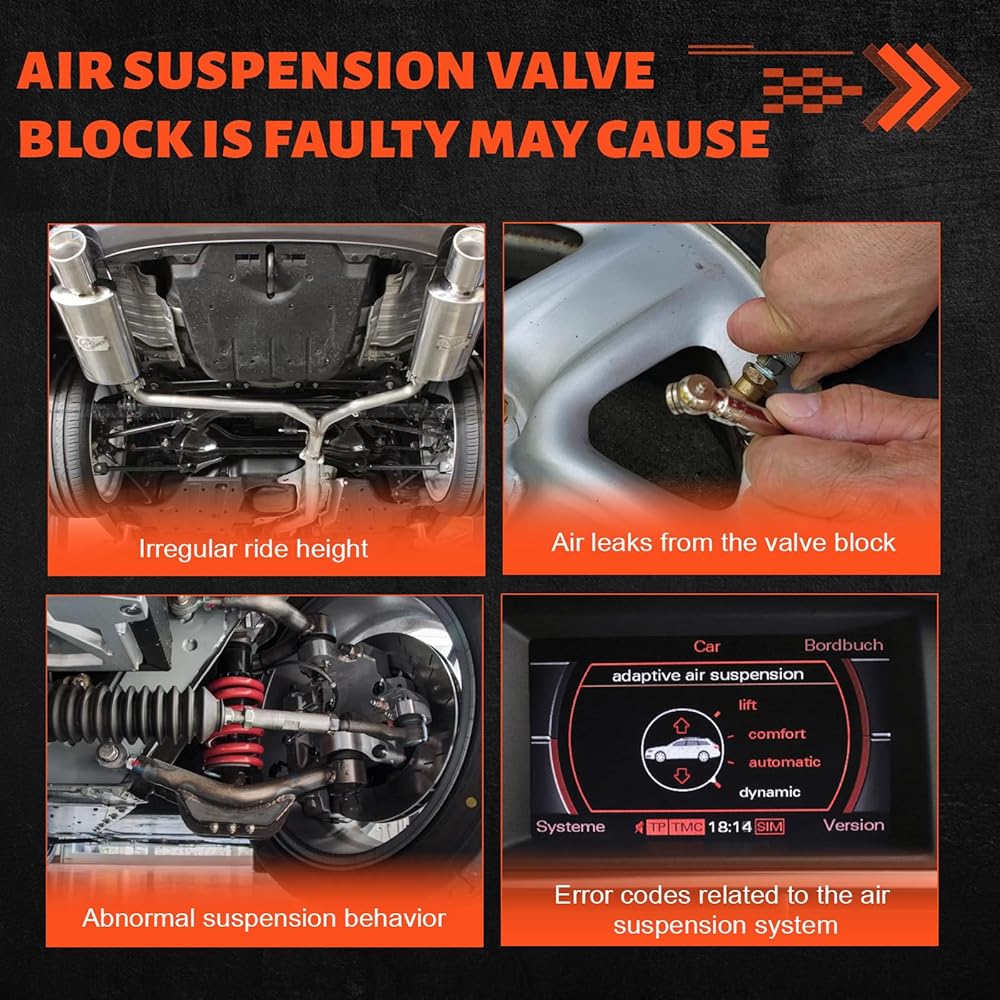 AIR SUSPENSION VALVE BLOCK IS FAULTY MAY CAUSE

Irregular ride height

Air leaks from the valve block

Abnormal suspension behavior

Car
Bordbuch
adaptive air suspension
lift
comfort
automatic
dynamic
Systeme
TP TMC 18:14 SIM
Version

Error codes related to the air suspension system