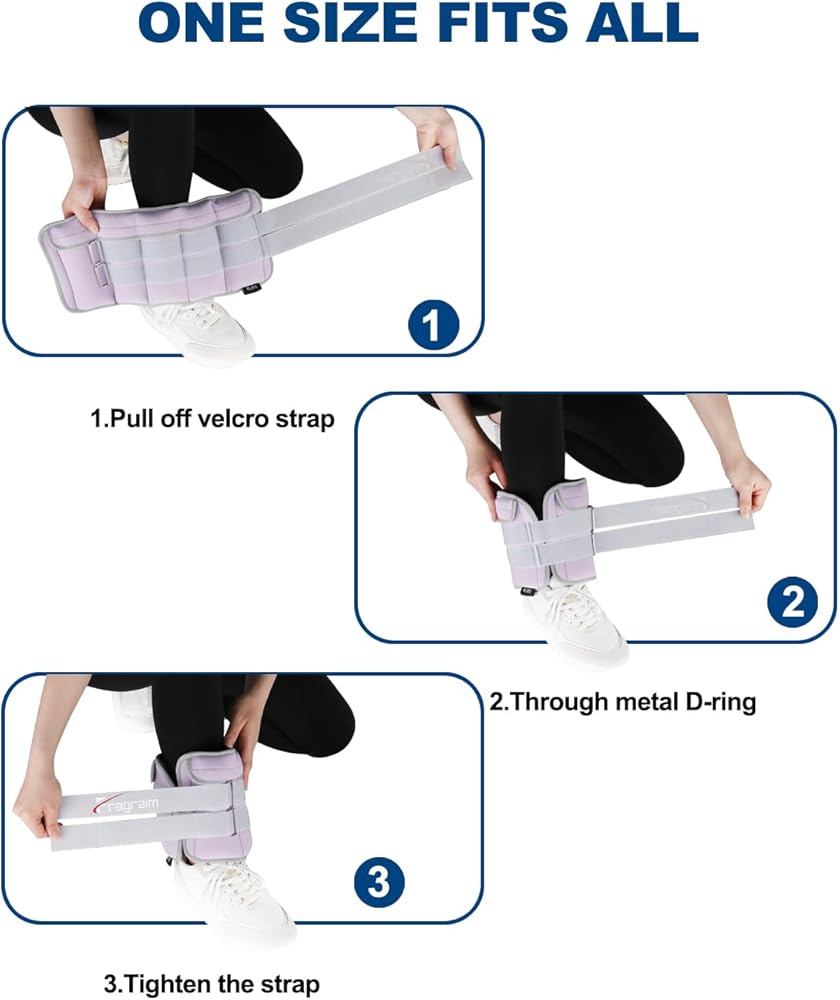 ONE SIZE FITS ALL

1

1.Pull off velcro strap

2

2.Through metal D-ring

Fragraim

3

3.Tighten the strap