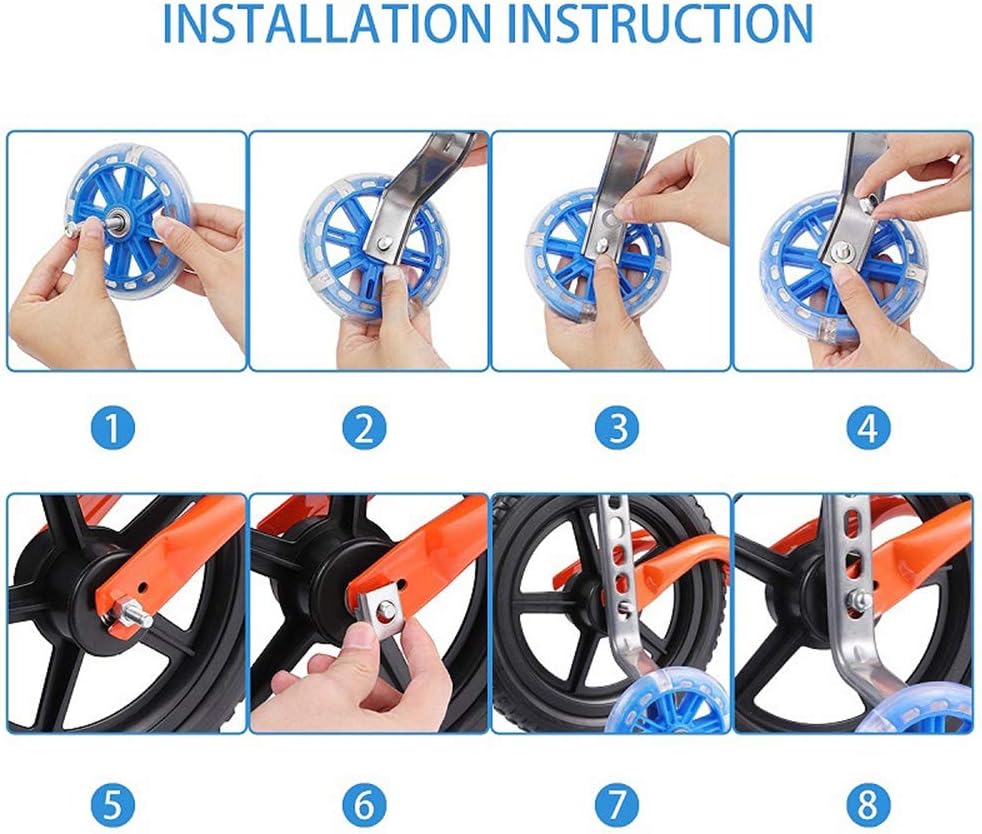 INSTALLATION INSTRUCTION

1

2

3

4

5

6

7

8