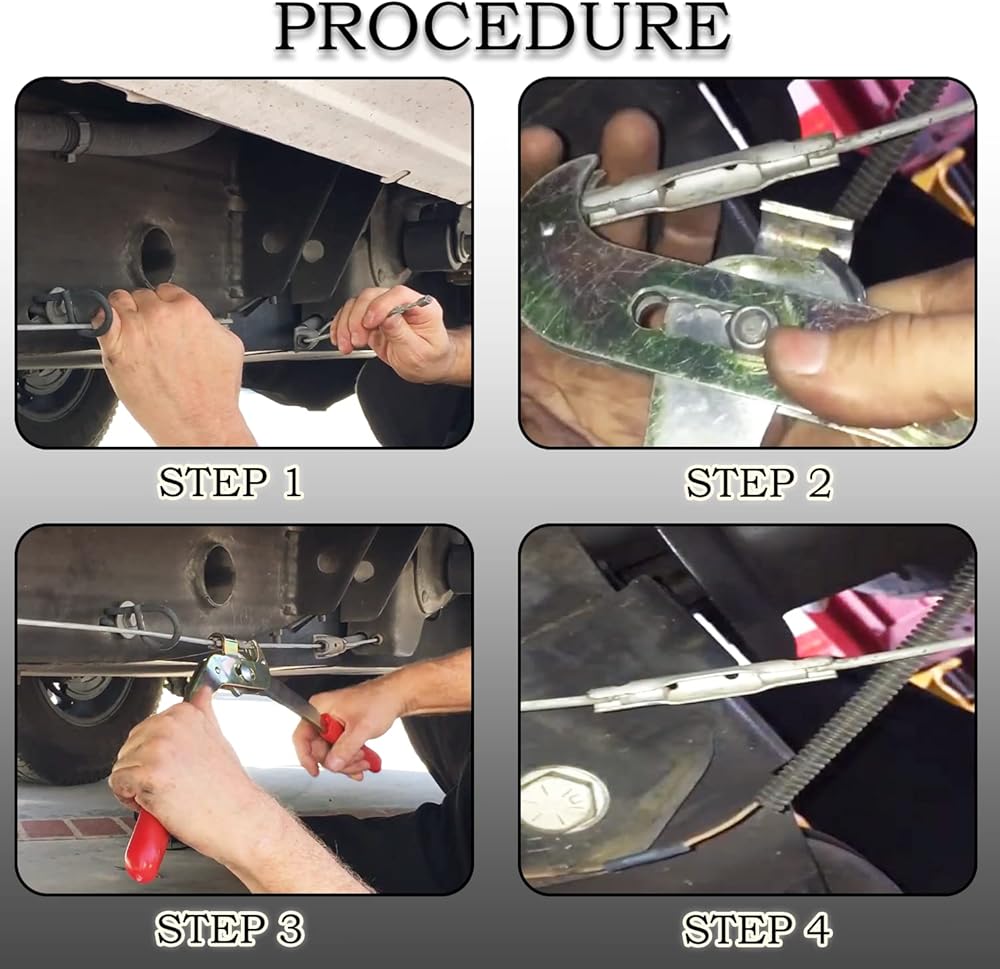 PROCEDURE

STEP 1

STEP 2

STEP 3

STEP 4