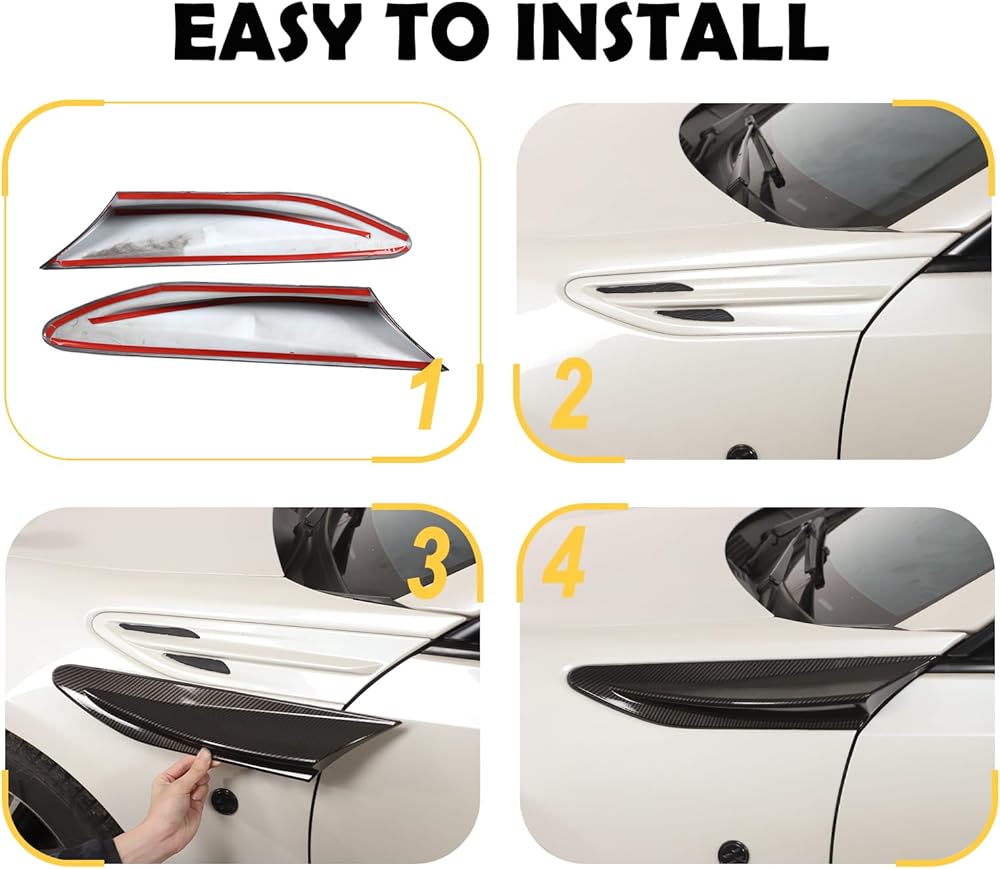 EASY TO INSTALL

1

2

3

4