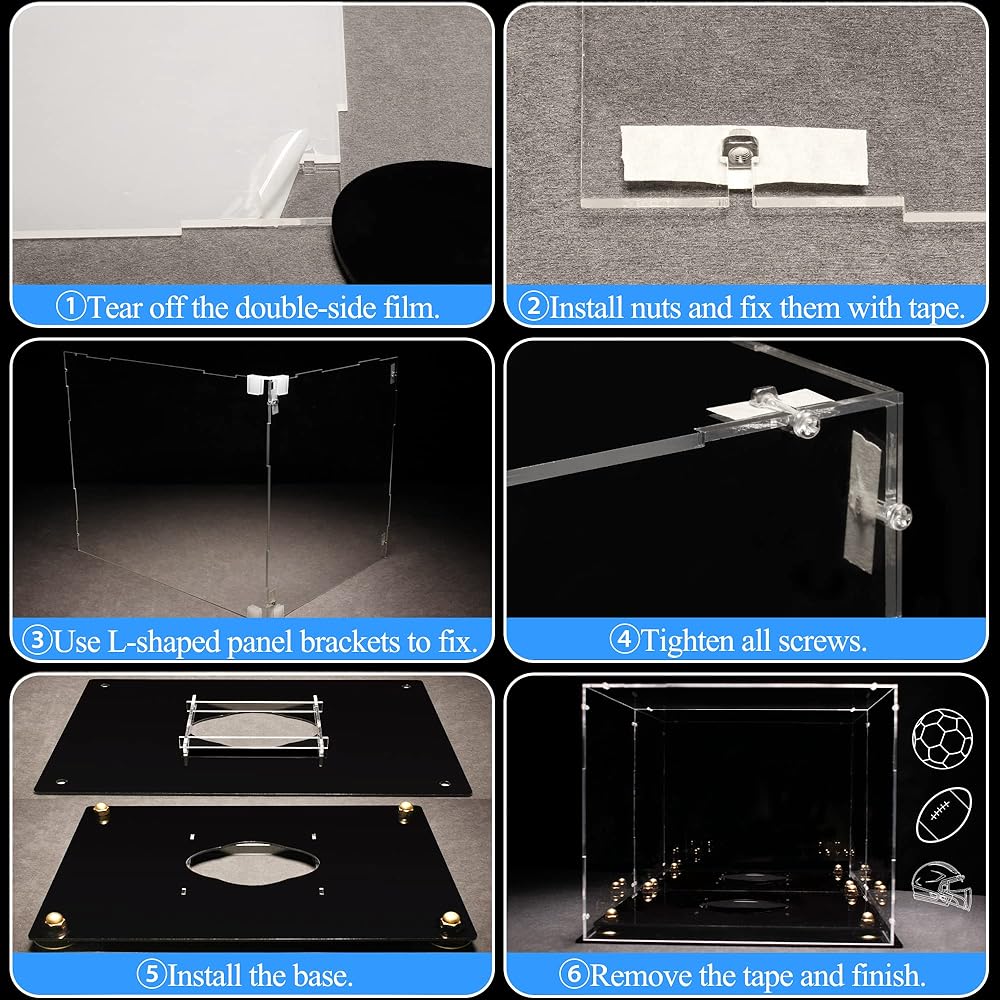 ①Tear off the double-side film.

②Install nuts and fix them with tape.

③Use L-shaped panel brackets to fix.

④Tighten all screws.

⑤Install the base.

⑥Remove the tape and finish.