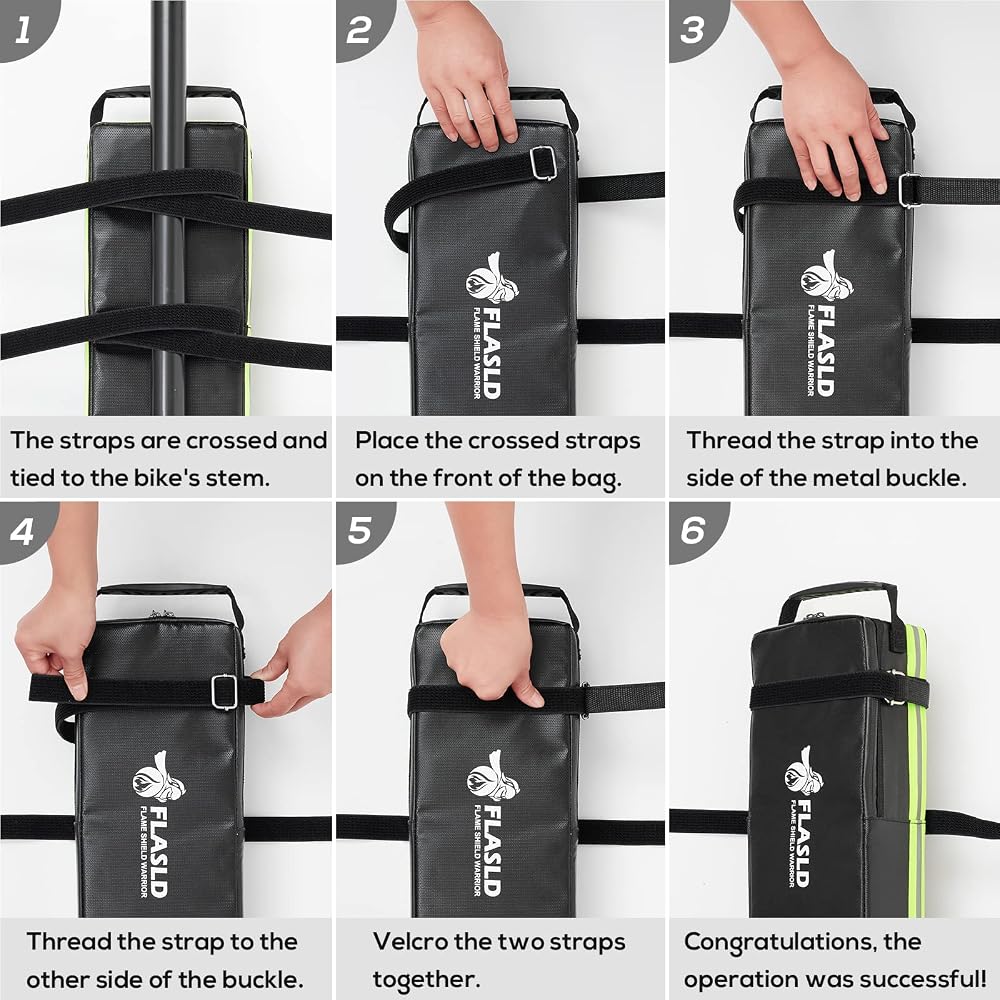 1

The straps are crossed and tied to the bike's stem.

2

FLASLD
FLAME SHIELD WARRIOR

Place the crossed straps on the front of the bag.

3

FLASLD
FLAME SHIELD WARRIOR

Thread the strap into the side of the metal buckle.

4

FLASLD
FLAME SHIELD WARRIOR

Thread the strap to the other side of the buckle.

5

FLASLD
FLAME SHIELD WARRIOR

Velcro the two straps together.

6

FLASLD
FLAME SHIELD WARRIOR

Congratulations, the operation was successful!