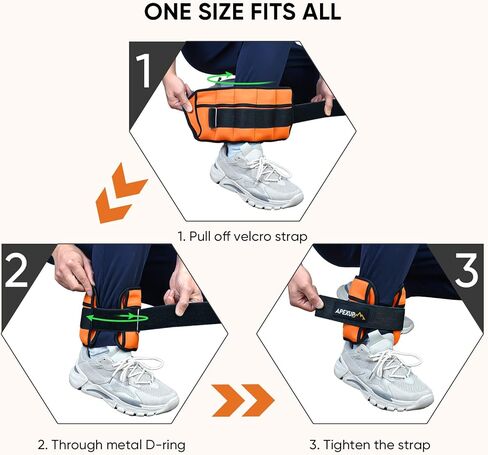 ONE SIZE FITS ALL

1

1. Pull off velcro strap

2

3

APEXUP

2. Through metal D-ring

3. Tighten the strap