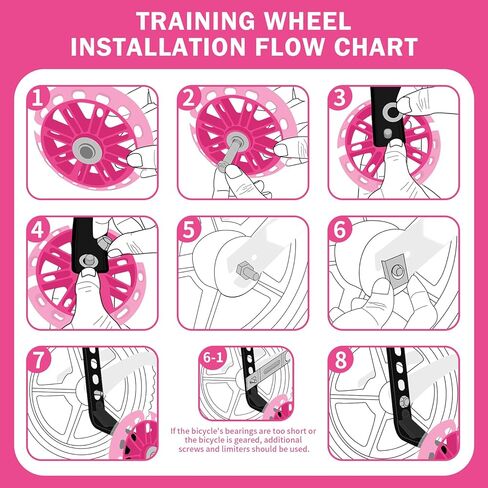 TRAINING WHEEL INSTALLATION FLOW CHART

1

2

3

4

5

6

7

6-1

If the bicycle's bearings are too short or the bicycle is geared, additional screws and limiters should be used.

8