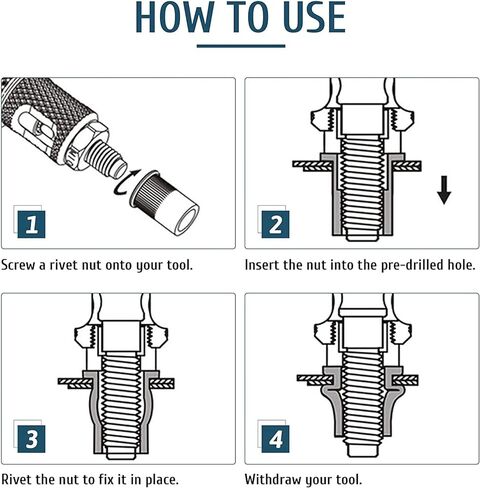 HOW TO USE

1

Screw a rivet nut onto your tool.

2

Insert the nut into the pre-drilled hole.

3

Rivet the nut to fix it in place.

4

Withdraw your tool.