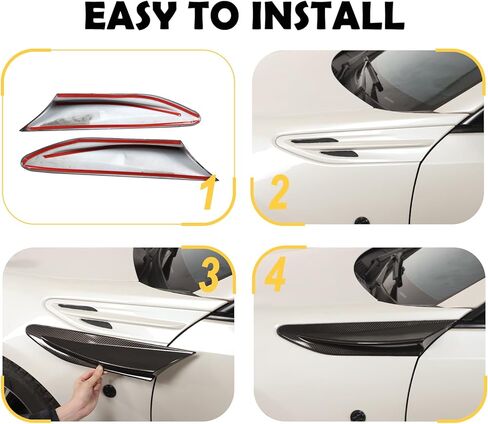 EASY TO INSTALL

1

2

3

4