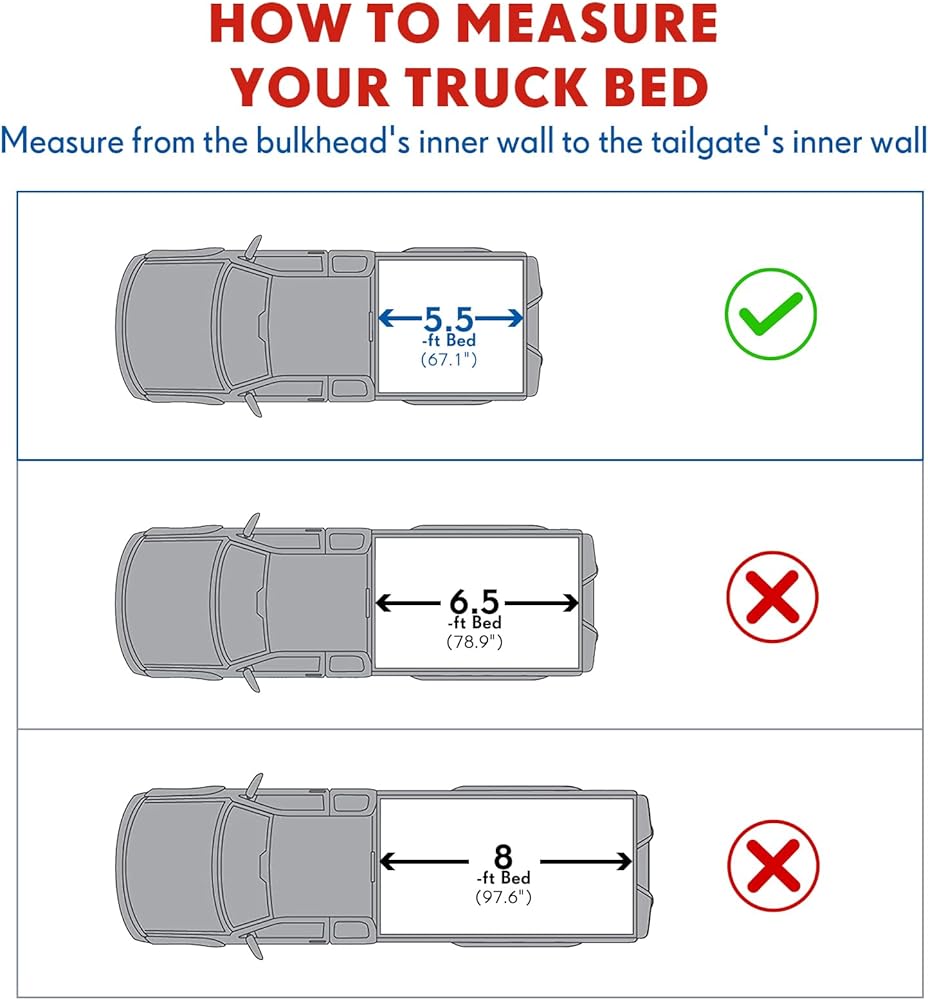 HOW TO MEASURE YOUR TRUCK BED

Measure from the bulkhead's inner wall to the tailgate's inner wall

5.5
-ft Bed
(67.1")

6.5
-ft Bed
(78.9")

8
-ft Bed
(97.6")