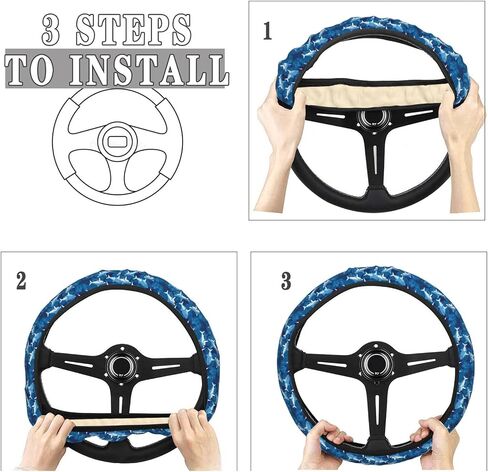 3 STEPS
TO INSTALL

1

2

3