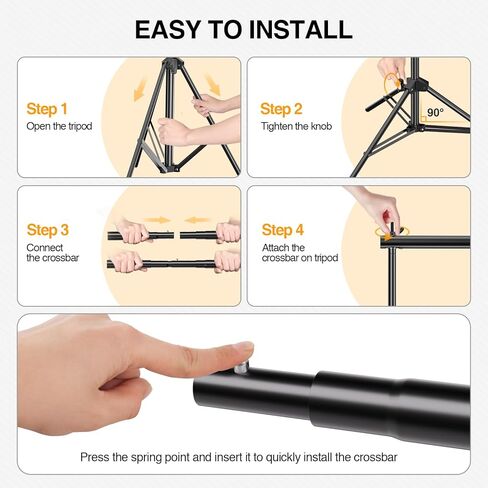 EASY TO INSTALL

Step 1
Open the tripod

Step 2
Tighten the knob

90°

Step 3
Connect the crossbar

Step 4
Attach the crossbar on tripod

Press the spring point and insert it to quickly install the crossbar