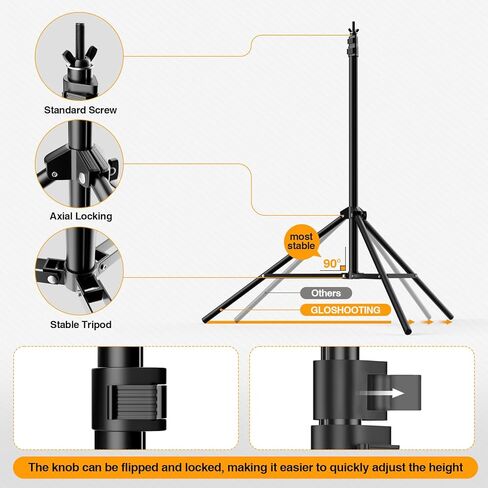 Standard Screw

Axial Locking

Stable Tripod

most stable

90°

Others

GLOSHOOTING

The knob can be flipped and locked, making it easier to quickly adjust the height