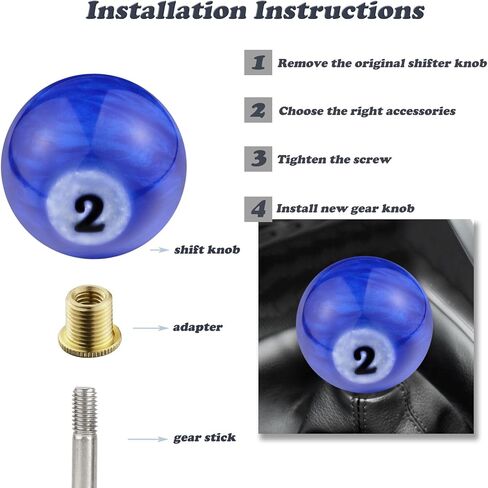 Installation Instructions

1 Remove the original shifter knob

2 Choose the right accessories

3 Tighten the screw

4 Install new gear knob

2

shift knob

adapter

gear stick

2