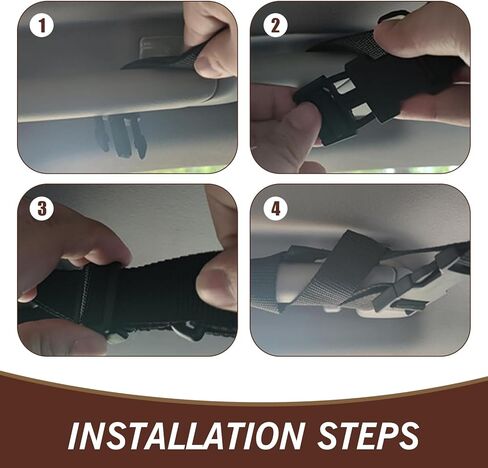 1

2

3

4

INSTALLATION STEPS