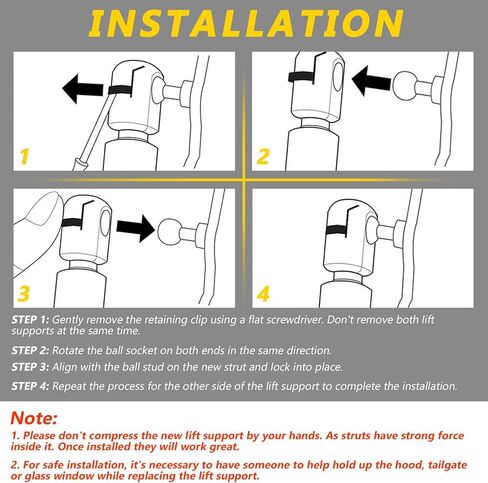 INSTALLATION

1

2

3

4

STEP 1: Gently remove the retaining clip using a flat screwdriver. Don't remove both lift supports at the same time.

STEP 2: Rotate the ball socket on both ends in the same direction.

STEP 3: Align with the ball stud on the new strut and lock into place.

STEP 4: Repeat the process for the other side of the lift support to complete the installation.

Note:

1. Please don't compress the new lift support by your hands. As struts have strong force inside it. Once installed they will work great.

2. For safe installation, it's necessary to have someone to help hold up the hood, tailgate or glass window while replacing the lift support.