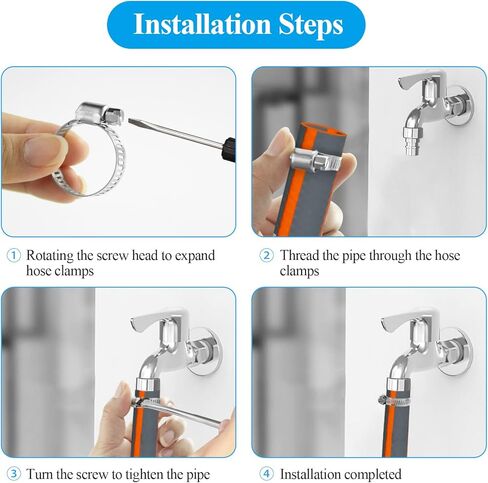 Installation Steps

① Rotating the screw head to expand hose clamps

② Thread the pipe through the hose clamps

③ Turn the screw to tighten the pipe

④ Installation completed