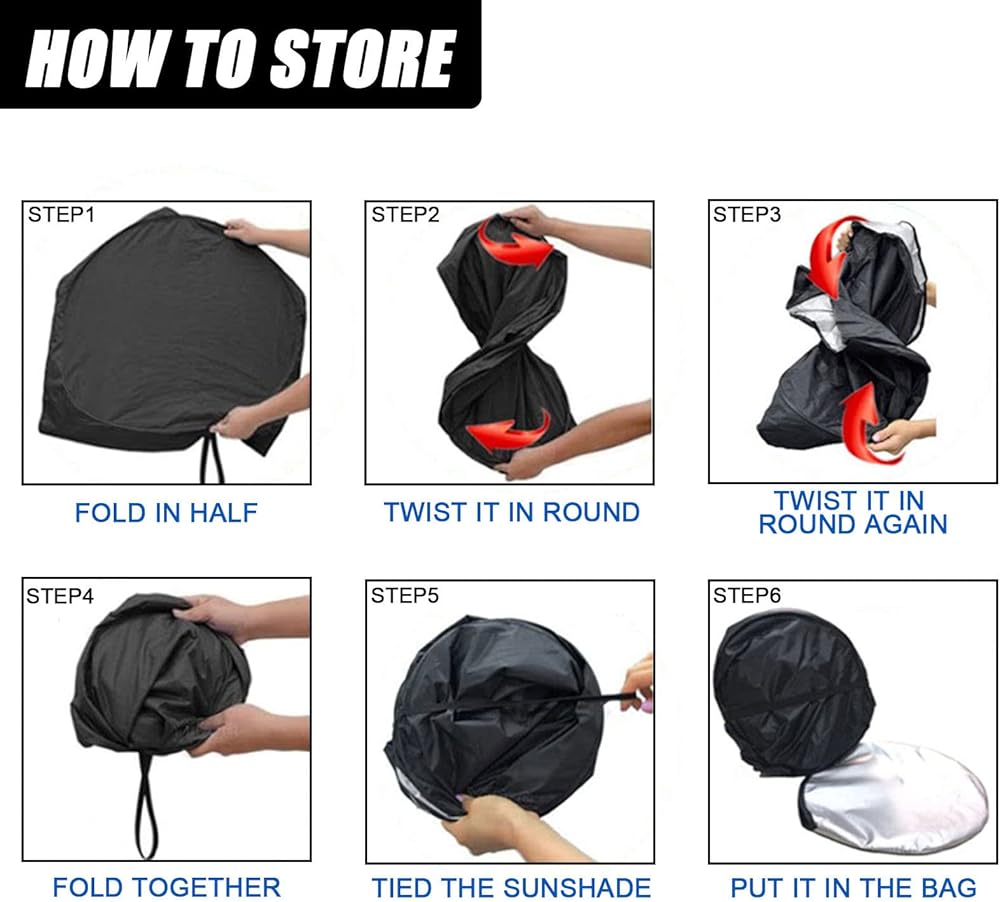 HOW TO STORE

STEP1

FOLD IN HALF

STEP2

TWIST IT IN ROUND

STEP3

TWIST IT IN ROUND AGAIN

STEP4

FOLD TOGETHER

STEP5

TIED THE SUNSHADE

STEP6

PUT IT IN THE BAG