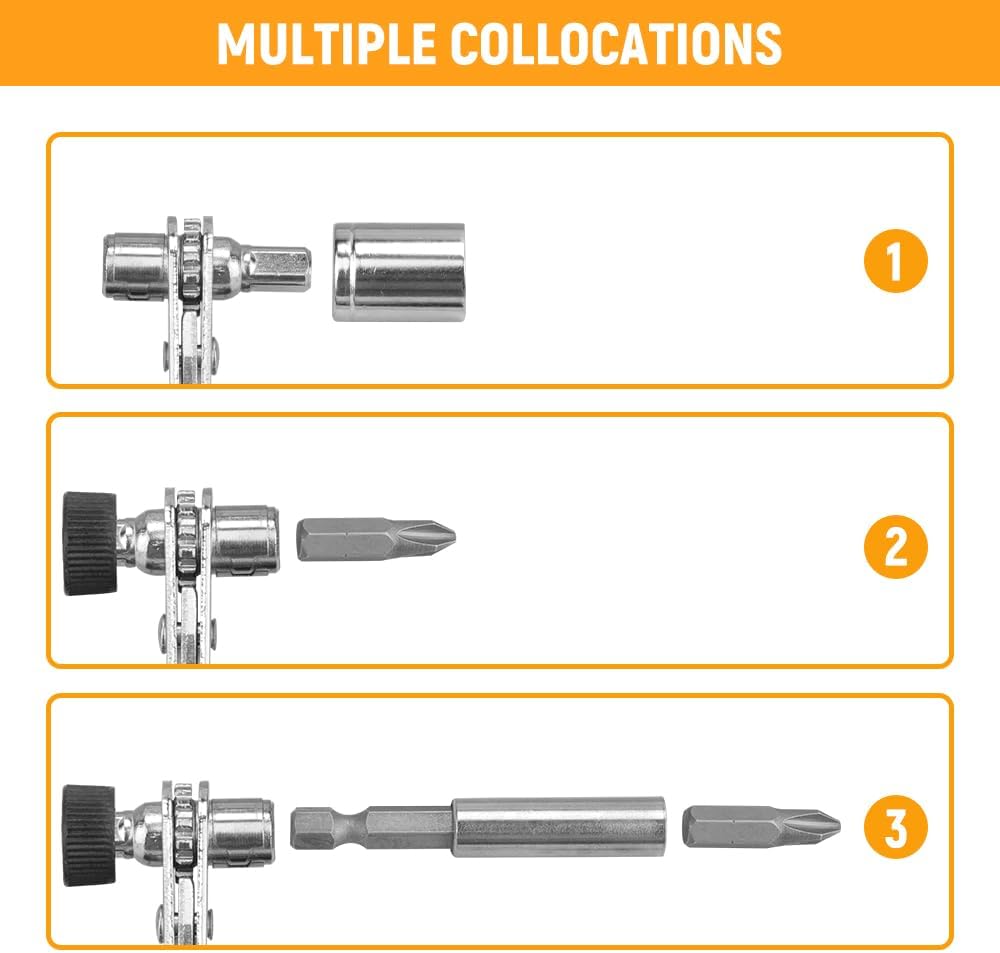 MULTIPLE COLLOCATIONS

1

2

3