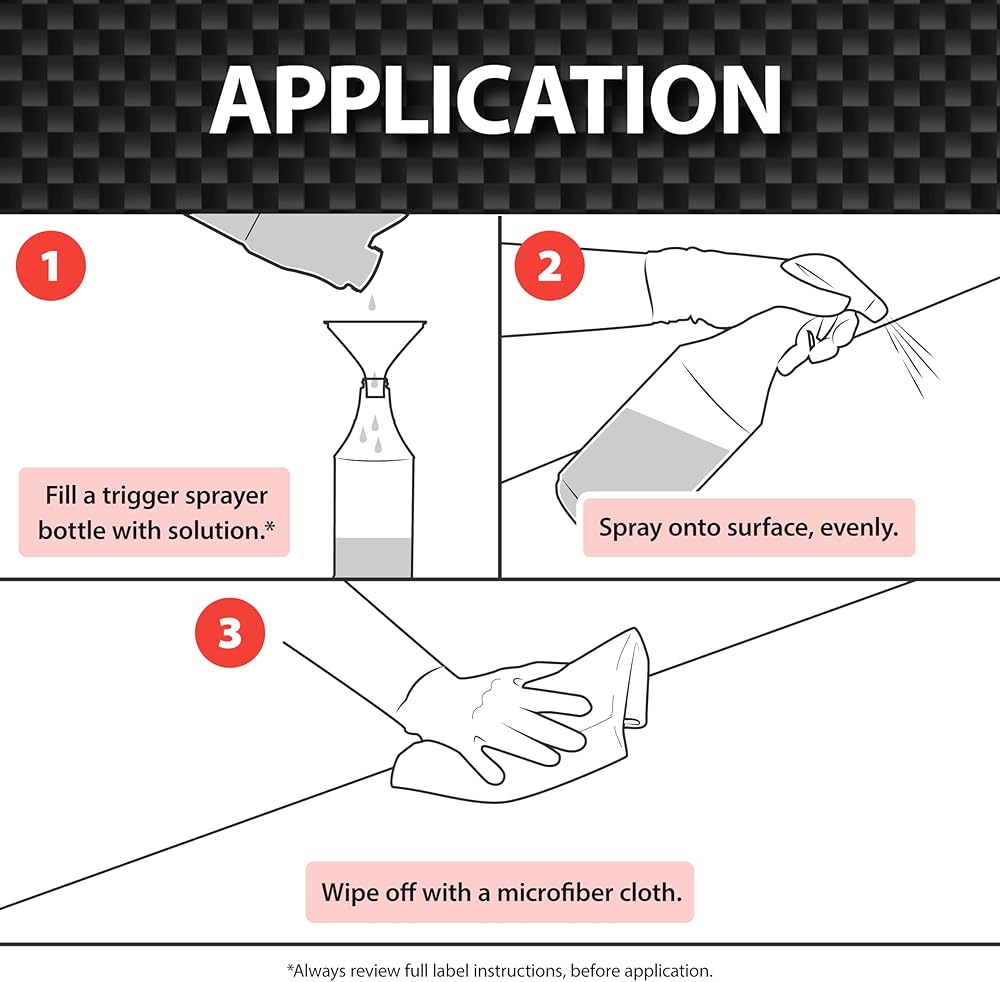 APPLICATION

1

Fill a trigger sprayer bottle with solution.*

2

Spray onto surface, evenly.

3

Wipe off with a microfiber cloth.

*Always review full label instructions, before application.