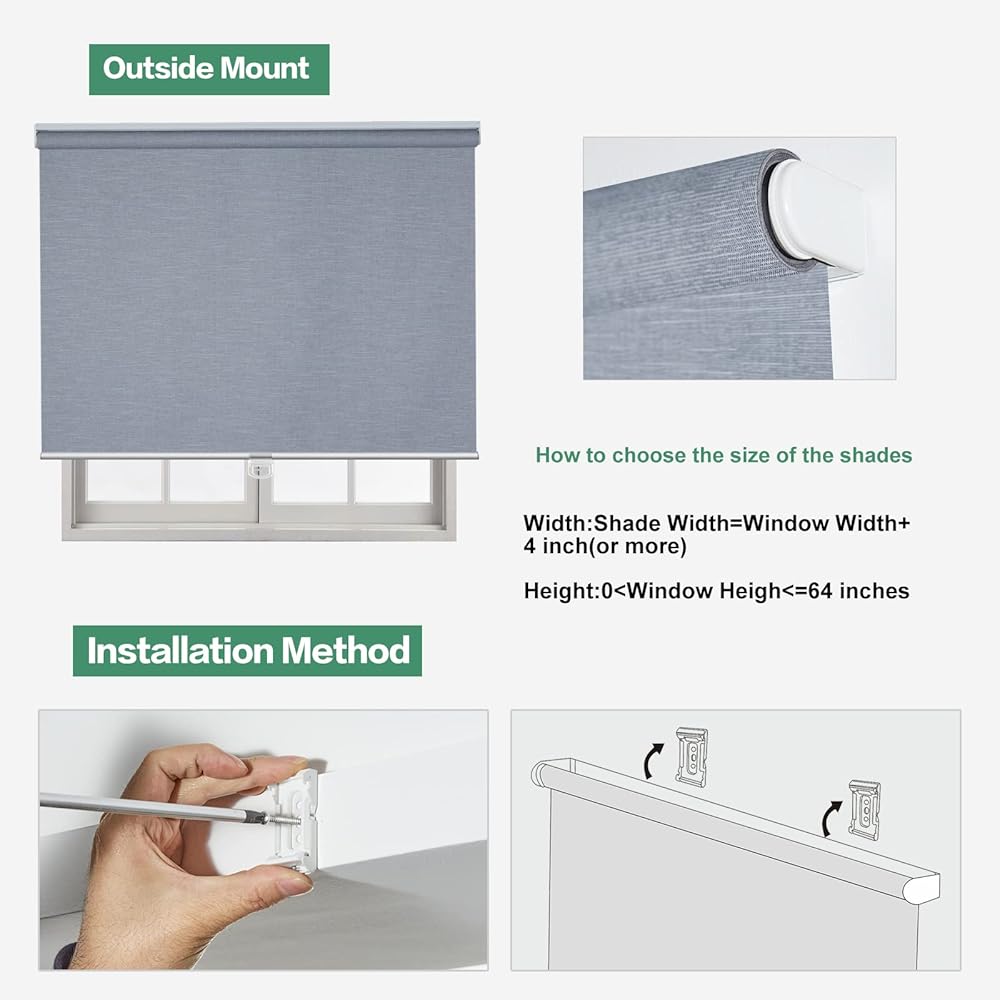 Outside Mount

How to choose the size of the shades

Width:Shade Width=Window Width+ 4 inch(or more)

Height:0<Window Heigh<=64 inches

Installation Method