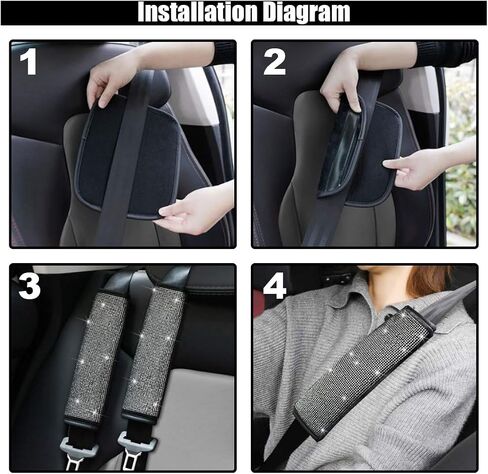 Installation Diagram

1

2

3

4