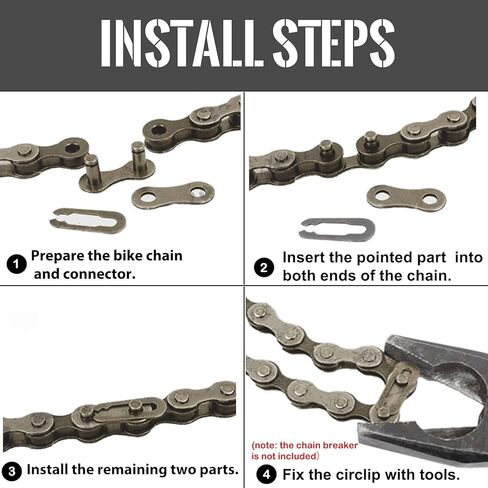 INSTALL STEPS

1 Prepare the bike chain and connector.

2 Insert the pointed part into both ends of the chain.

3 Install the remaining two parts.

(note: the chain breaker is not included)

4 Fix the circlip with tools.