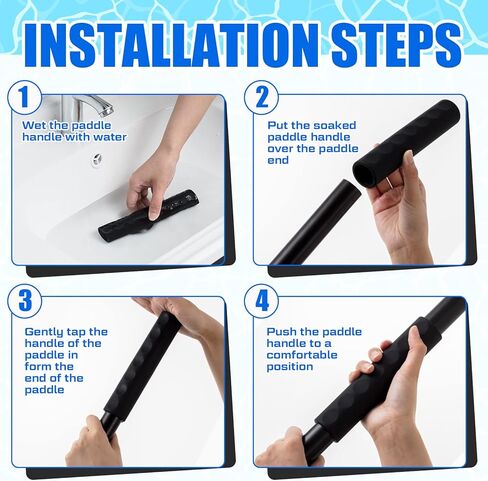 INSTALLATION STEPS

1

Wet the paddle handle with water

2

Put the soaked paddle handle over the paddle end

3

Gently tap the handle of the paddle in form the end of the paddle

4

Push the paddle handle to a comfortable position