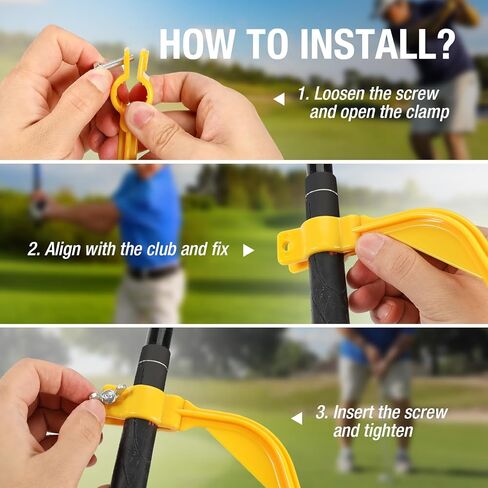 HOW TO INSTALL?

1. Loosen the screw and open the clamp

2. Align with the club and fix

3. Insert the screw and tighten