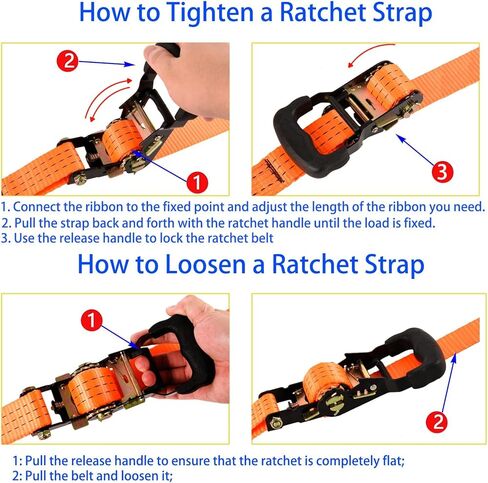 How to Tighten a Ratchet Strap

2

1

3

1. Connect the ribbon to the fixed point and adjust the length of the ribbon you need.
2. Pull the strap back and forth with the ratchet handle until the load is fixed.
3. Use the release handle to lock the ratchet belt

How to Loosen a Ratchet Strap

1

2

1: Pull the release handle to ensure that the ratchet is completely flat;
2: Pull the belt and loosen it;