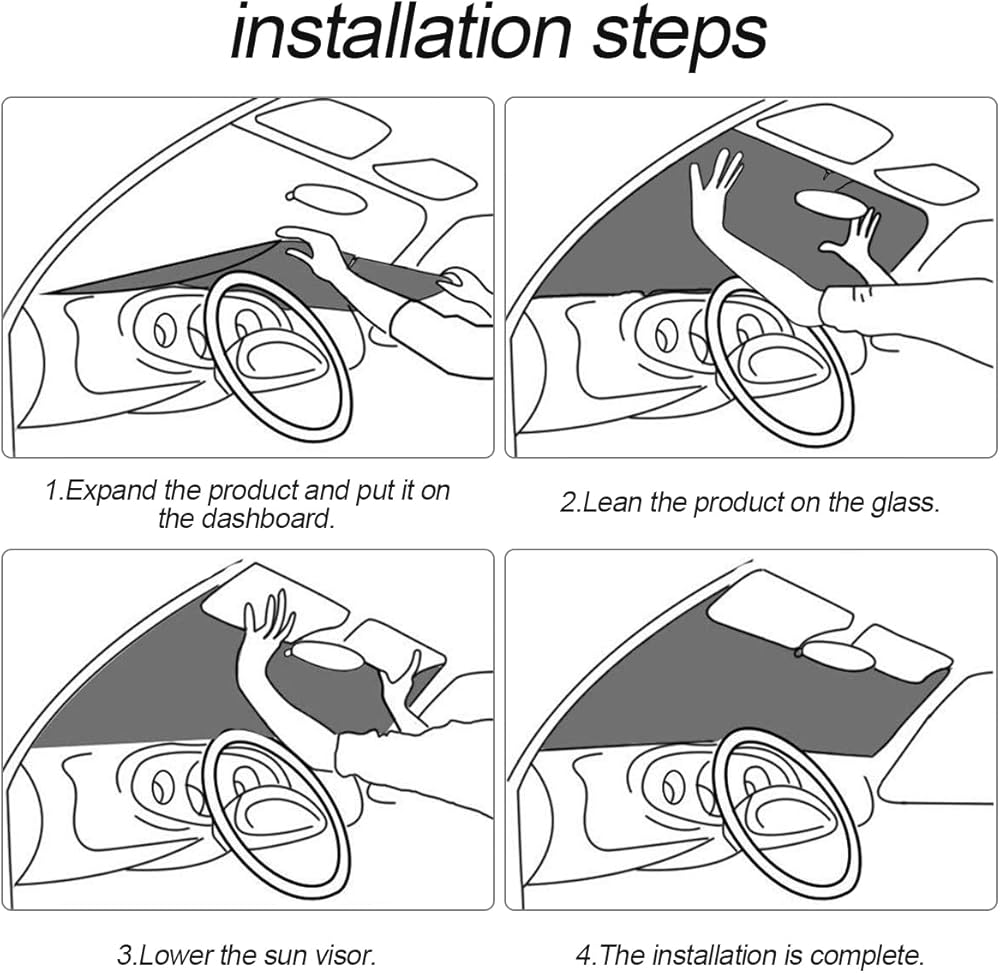 installation steps

1.Expand the product and put it on the dashboard.

2.Lean the product on the glass.

3.Lower the sun visor.

4.The installation is complete.