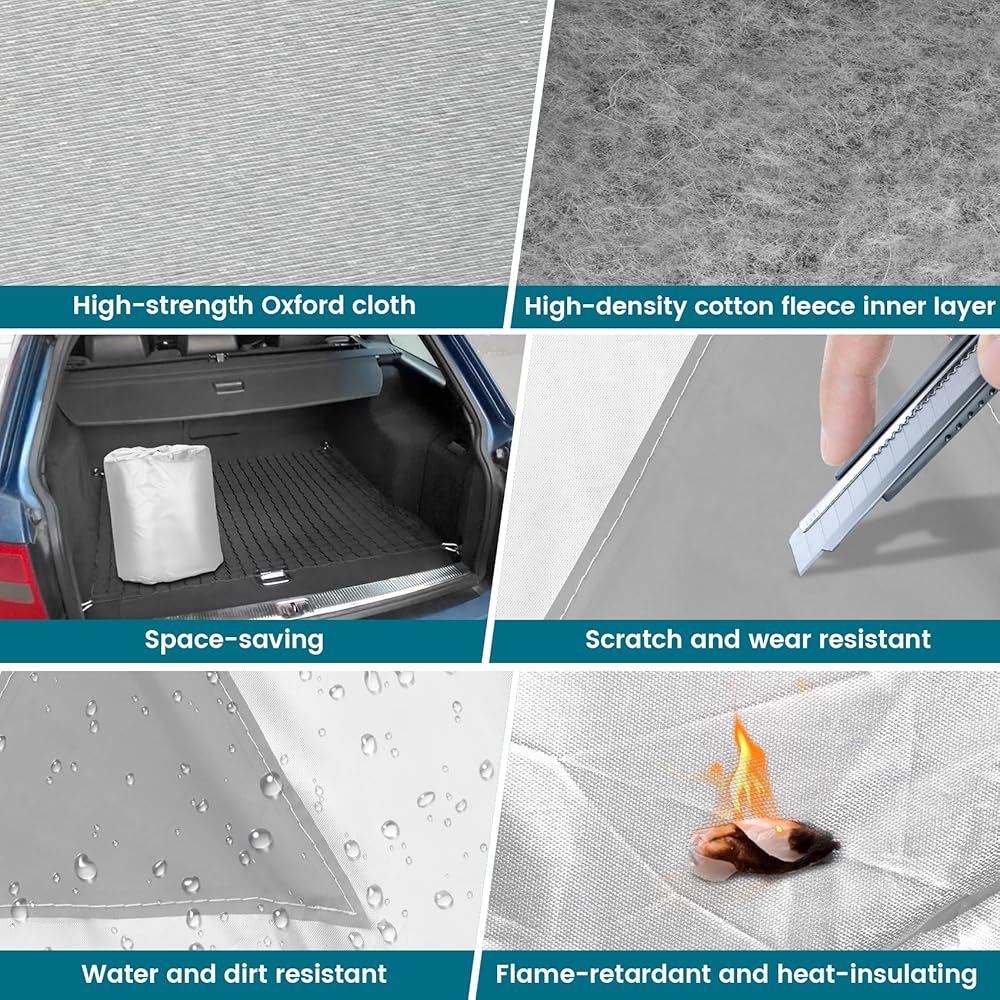 High-strength Oxford cloth

High-density cotton fleece inner layer

Space-saving

Scratch and wear resistant

Water and dirt resistant

Flame-retardant and heat-insulating