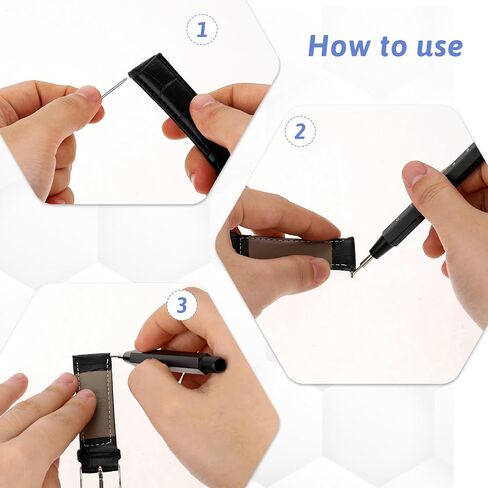 1

How to use

2

3