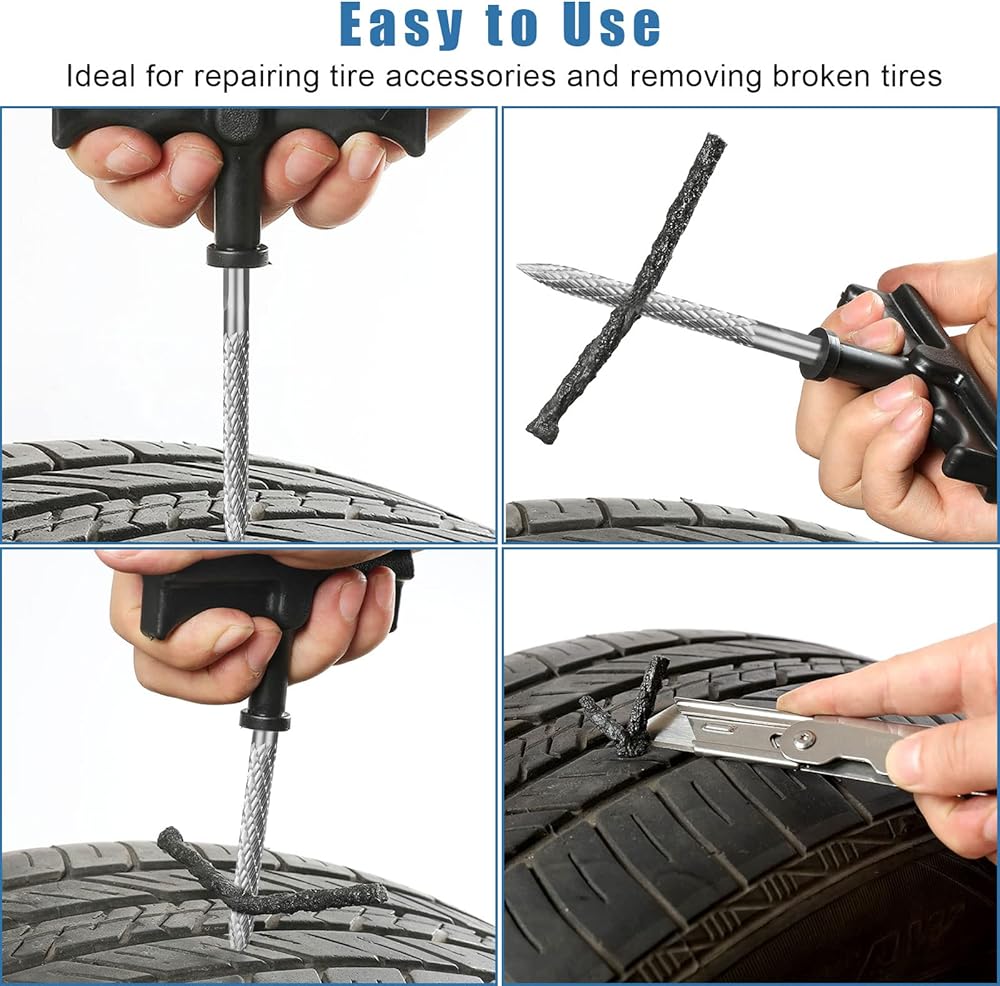 Easy to Use

Ideal for repairing tire accessories and removing broken tires