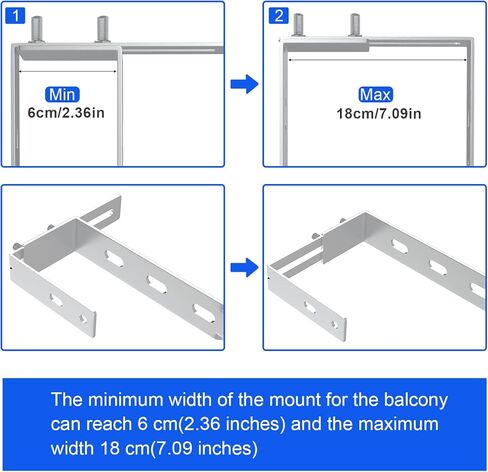 1

Min
6cm/2.36in

2

Max
18cm/7.09in

The minimum width of the mount for the balcony can reach 6 cm(2.36 inches) and the maximum width 18 cm(7.09 inches)