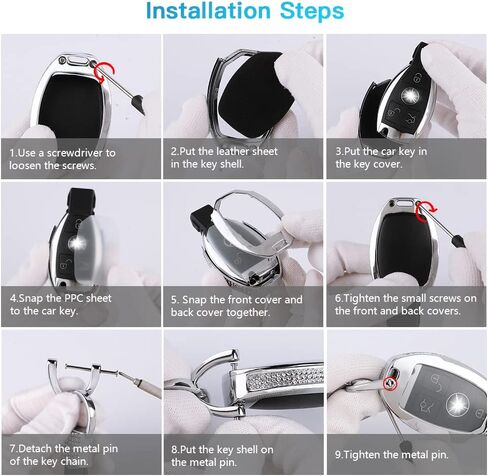 Installation Steps

1.Use a screwdriver to loosen the screws.

2.Put the leather sheet in the key shell.

3.Put the car key in the key cover.

4.Snap the PPC sheet to the car key.

5. Snap the front cover and back cover together.

6.Tighten the small screws on the front and back covers.

7.Detach the metal pin of the key chain.

8.Put the key shell on the metal pin.

9.Tighten the metal pin.