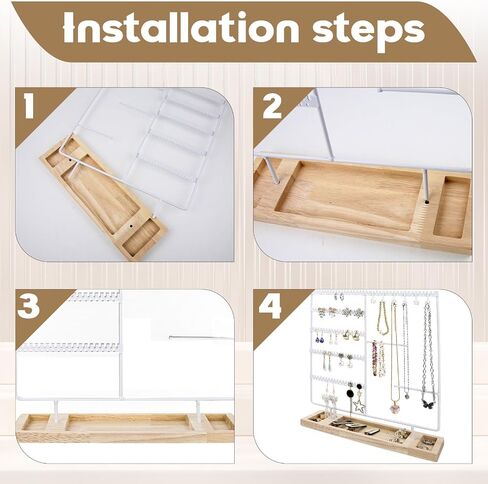 Installation steps

1

2

3

4