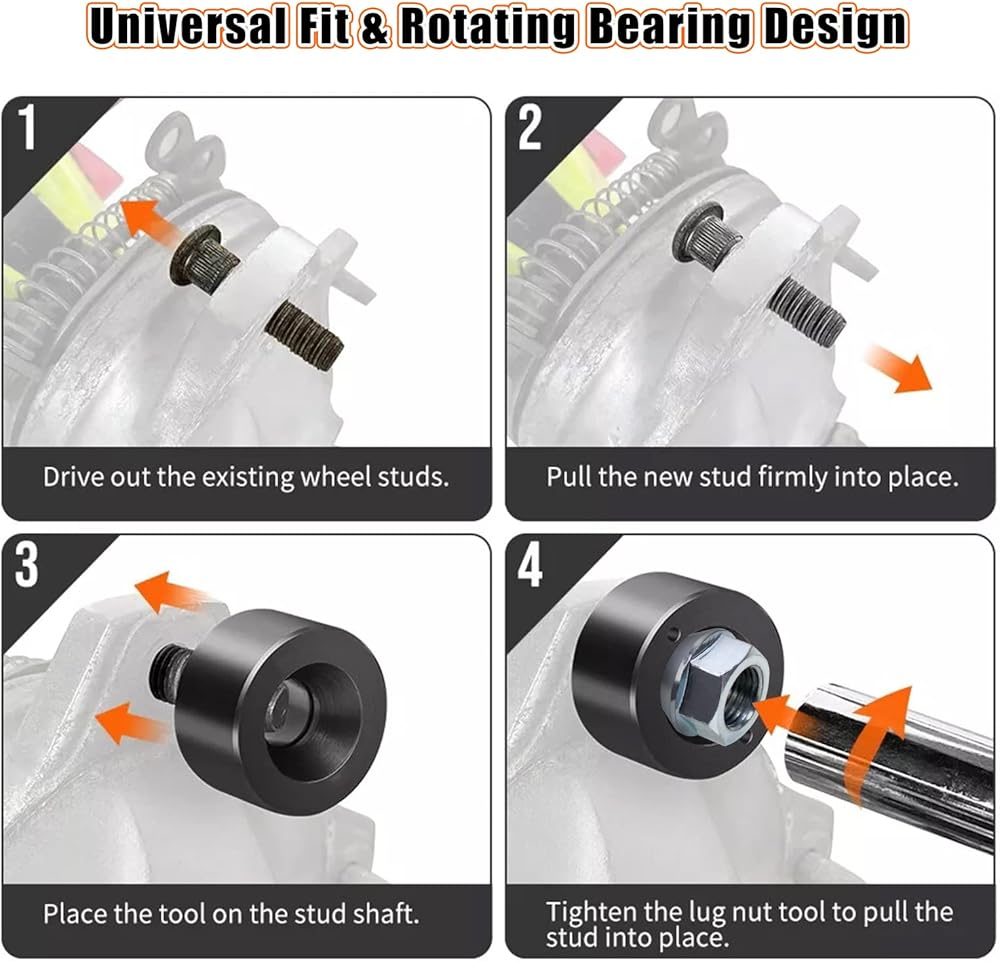 Universal Fit & Rotating Bearing Design

1

Drive out the existing wheel studs.

2

Pull the new stud firmly into place.

3

Place the tool on the stud shaft.

4

Tighten the lug nut tool to pull the stud into place.