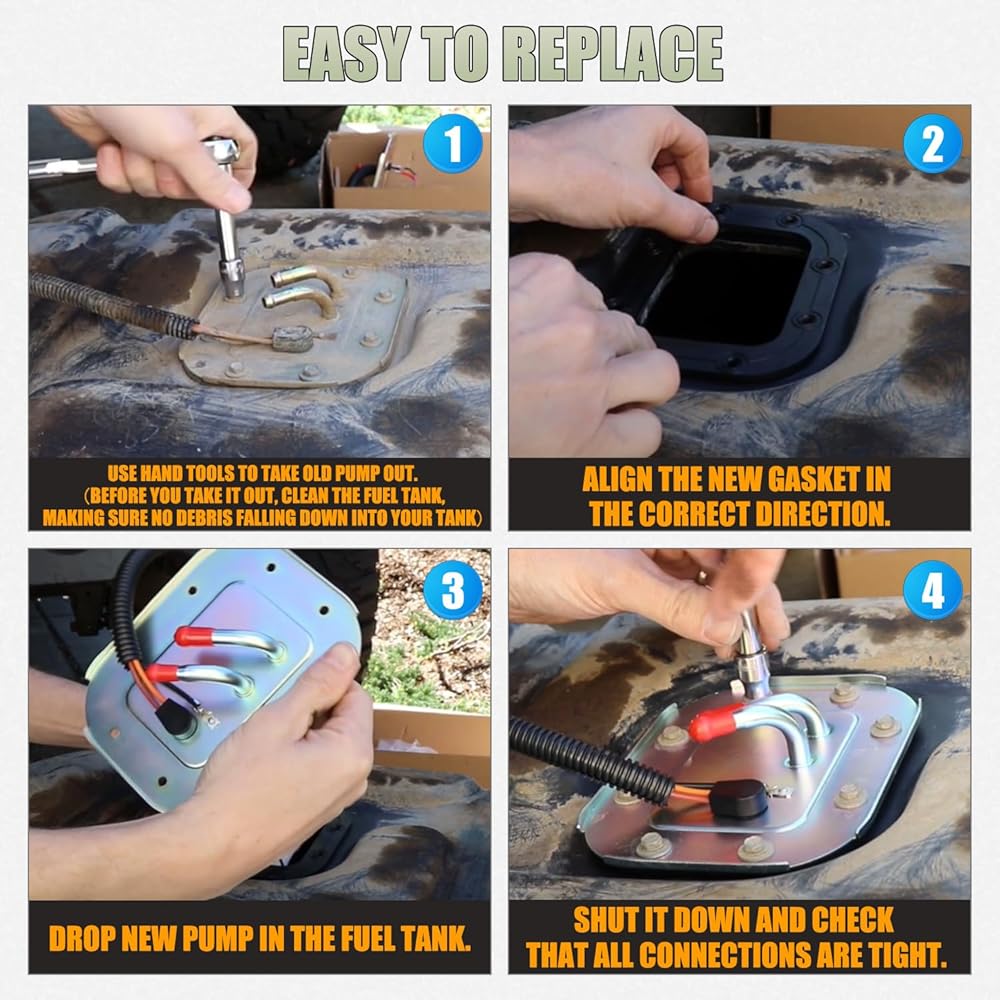 EASY TO REPLACE

1

USE HAND TOOLS TO TAKE OLD PUMP OUT.
(BEFORE YOU TAKE IT OUT, CLEAN THE FUEL TANK, MAKING SURE NO DEBRIS FALLING DOWN INTO YOUR TANK)

2

ALIGN THE NEW GASKET IN THE CORRECT DIRECTION.

3

DROP NEW PUMP IN THE FUEL TANK.

4

SHUT IT DOWN AND CHECK THAT ALL CONNECTIONS ARE TIGHT.