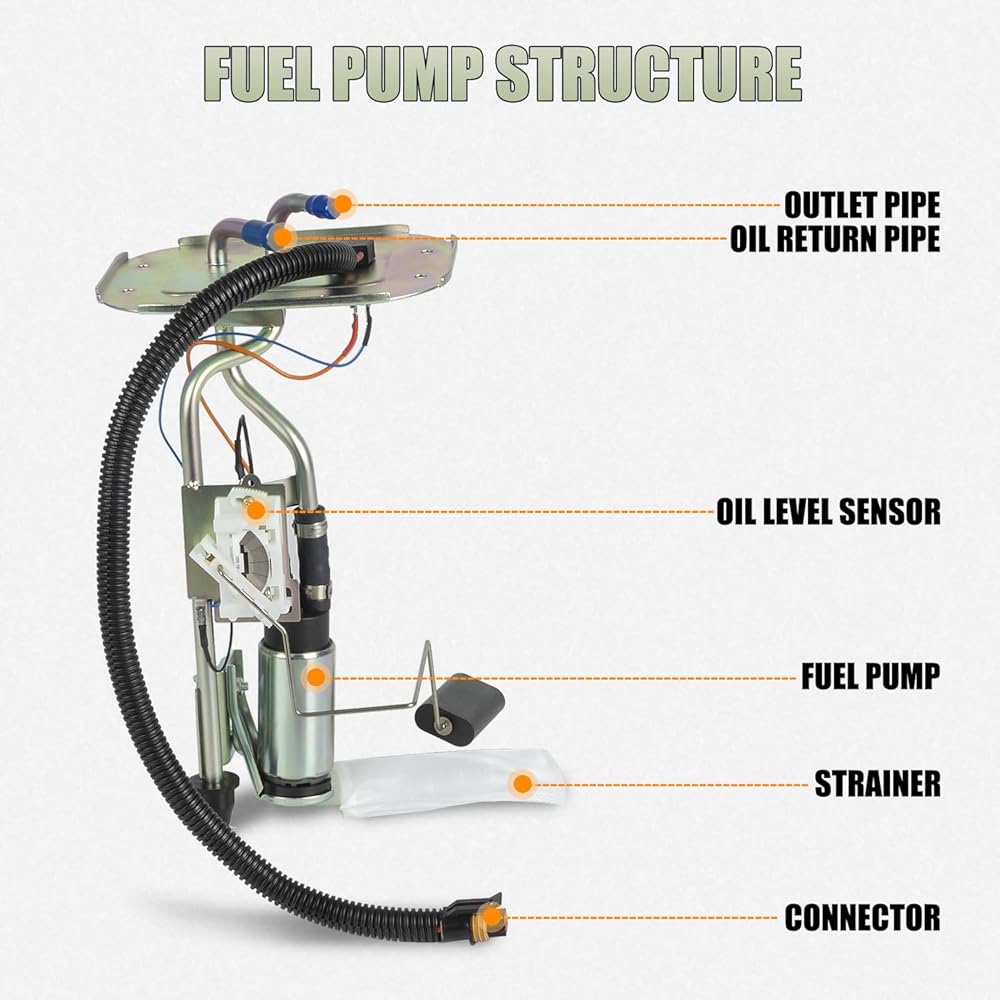 FUEL PUMP STRUCTURE

OUTLET PIPE
OIL RETURN PIPE

OIL LEVEL SENSOR

FUEL PUMP

STRAINER

CONNECTOR