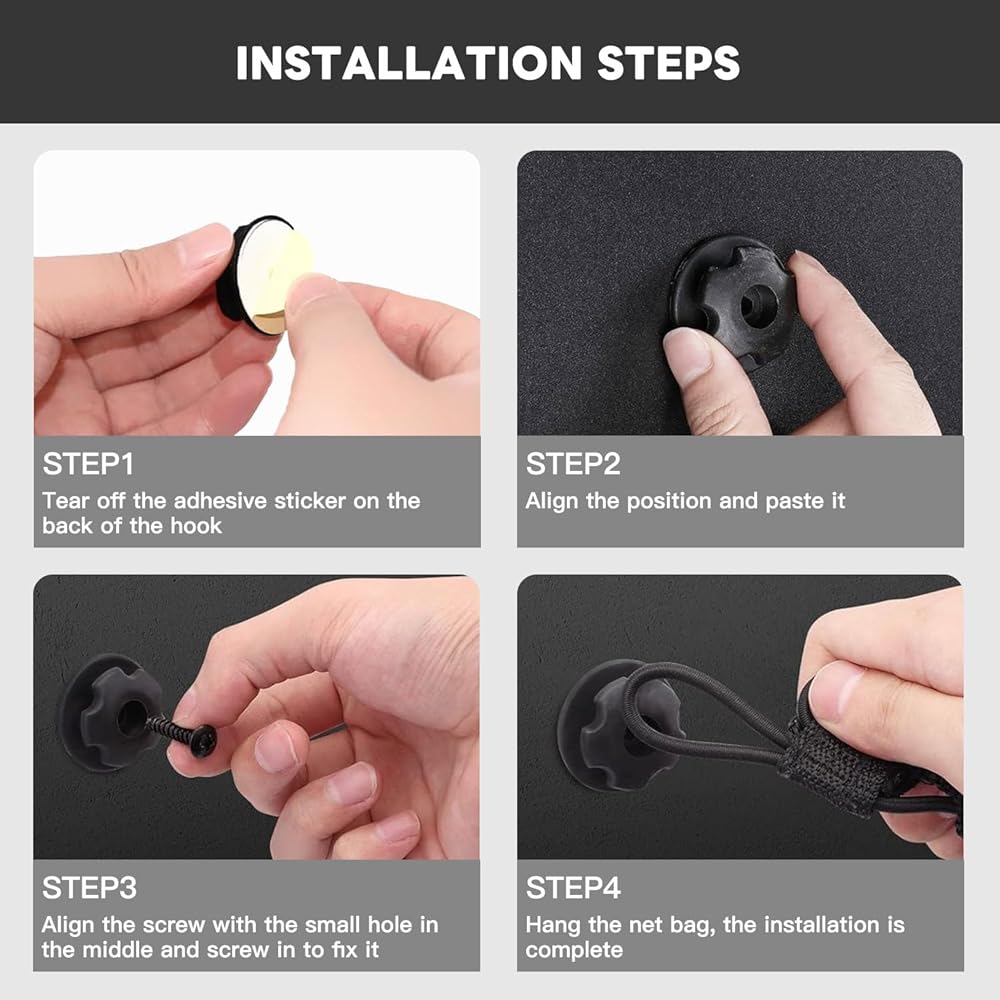 INSTALLATION STEPS

STEP1
Tear off the adhesive sticker on the back of the hook

STEP2
Align the position and paste it

STEP3
Align the screw with the small hole in the middle and screw in to fix it

STEP4
Hang the net bag, the installation is complete