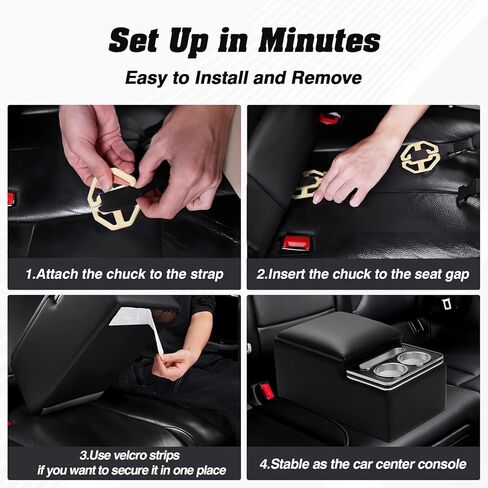 Set Up in Minutes

Easy to Install and Remove

1.Attach the chuck to the strap

2.Insert the chuck to the seat gap

3.Use velcro strips
if you want to secure it in one place

4.Stable as the car center console