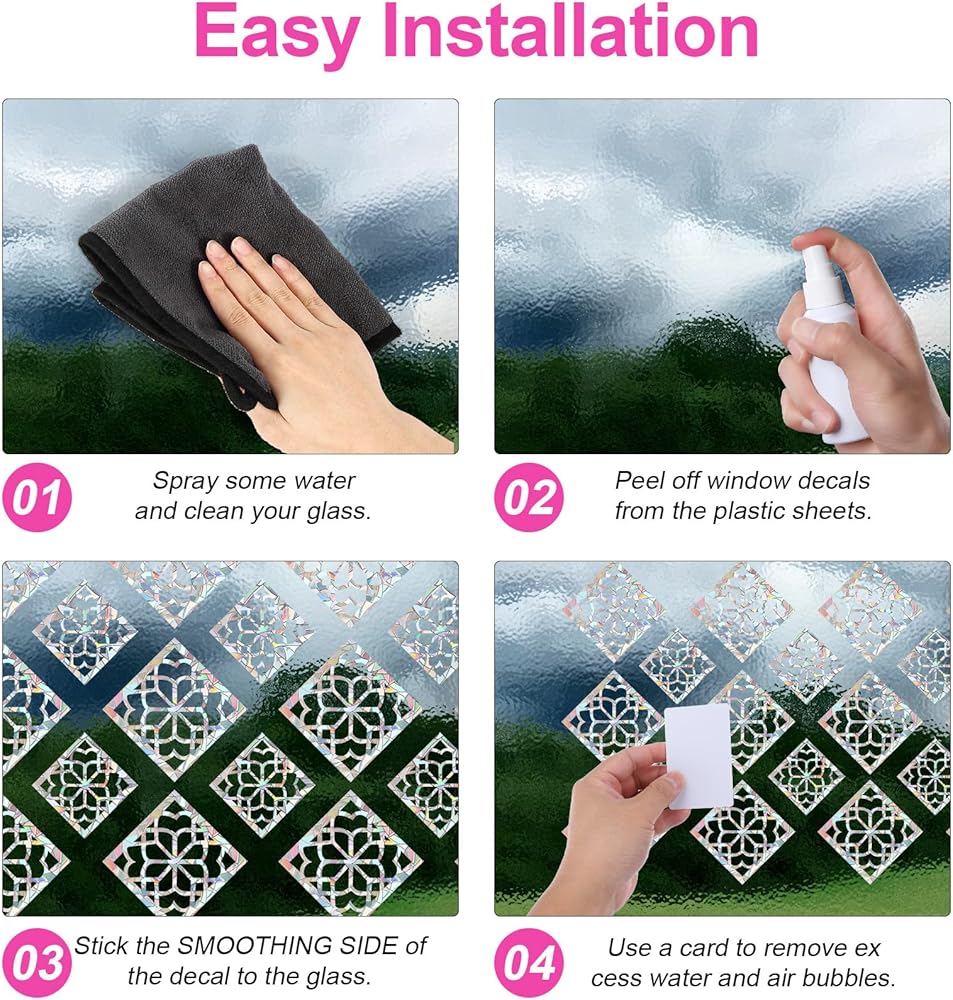 Easy Installation

01 Spray some water and clean your glass.

02 Peel off window decals from the plastic sheets.

03 Stick the SMOOTHING SIDE of the decal to the glass.

04 Use a card to remove ex cess water and air bubbles.