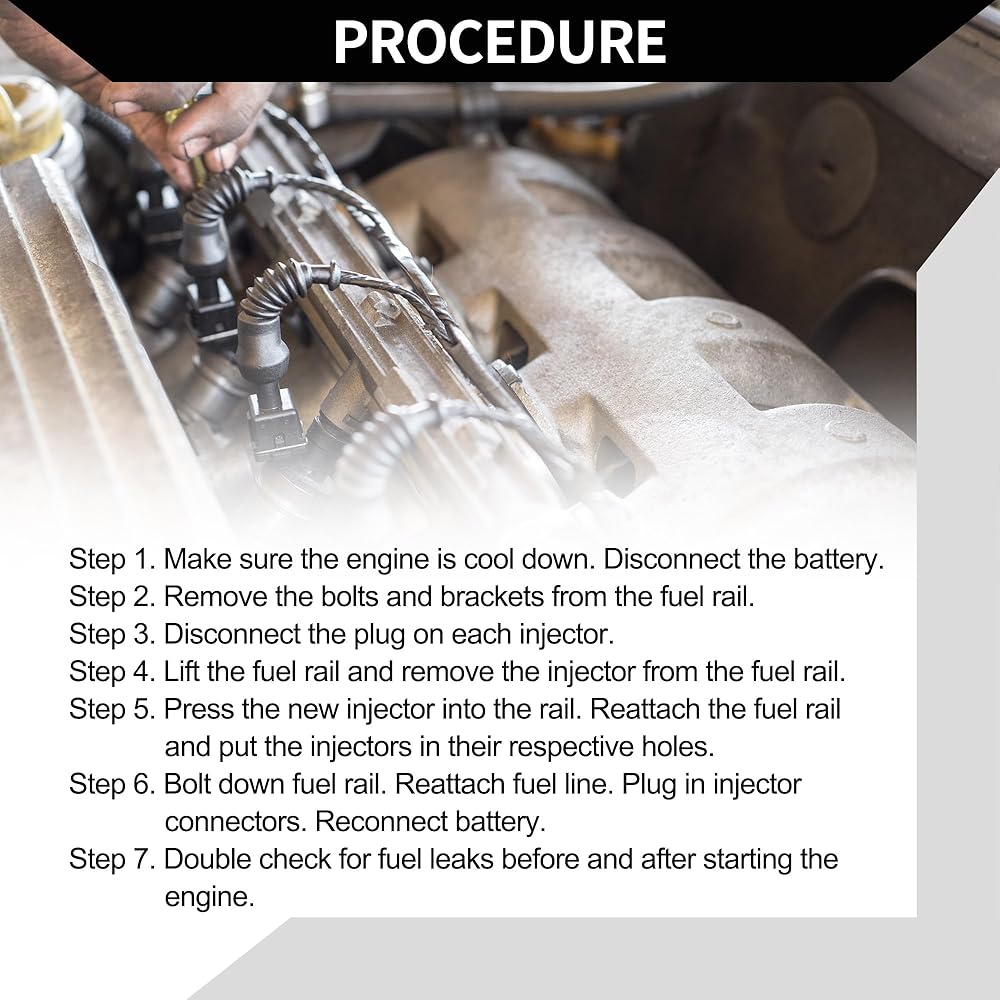 PROCEDURE

Step 1. Make sure the engine is cool down. Disconnect the battery.
Step 2. Remove the bolts and brackets from the fuel rail.
Step 3. Disconnect the plug on each injector.
Step 4. Lift the fuel rail and remove the injector from the fuel rail.
Step 5. Press the new injector into the rail. Reattach the fuel rail and put the injectors in their respective holes.
Step 6. Bolt down fuel rail. Reattach fuel line. Plug in injector connectors. Reconnect battery.
Step 7. Double check for fuel leaks before and after starting the engine.