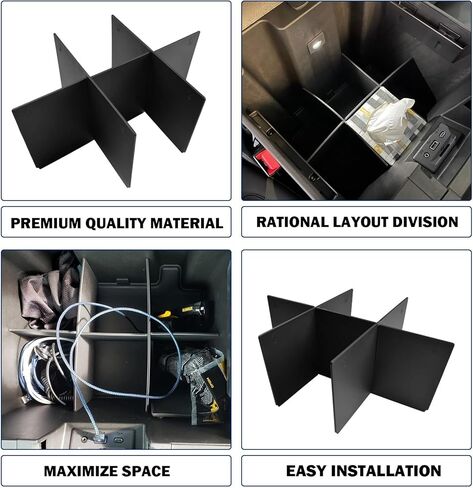 PREMIUM QUALITY MATERIAL

RATIONAL LAYOUT DIVISION

MAXIMIZE SPACE

EASY INSTALLATION