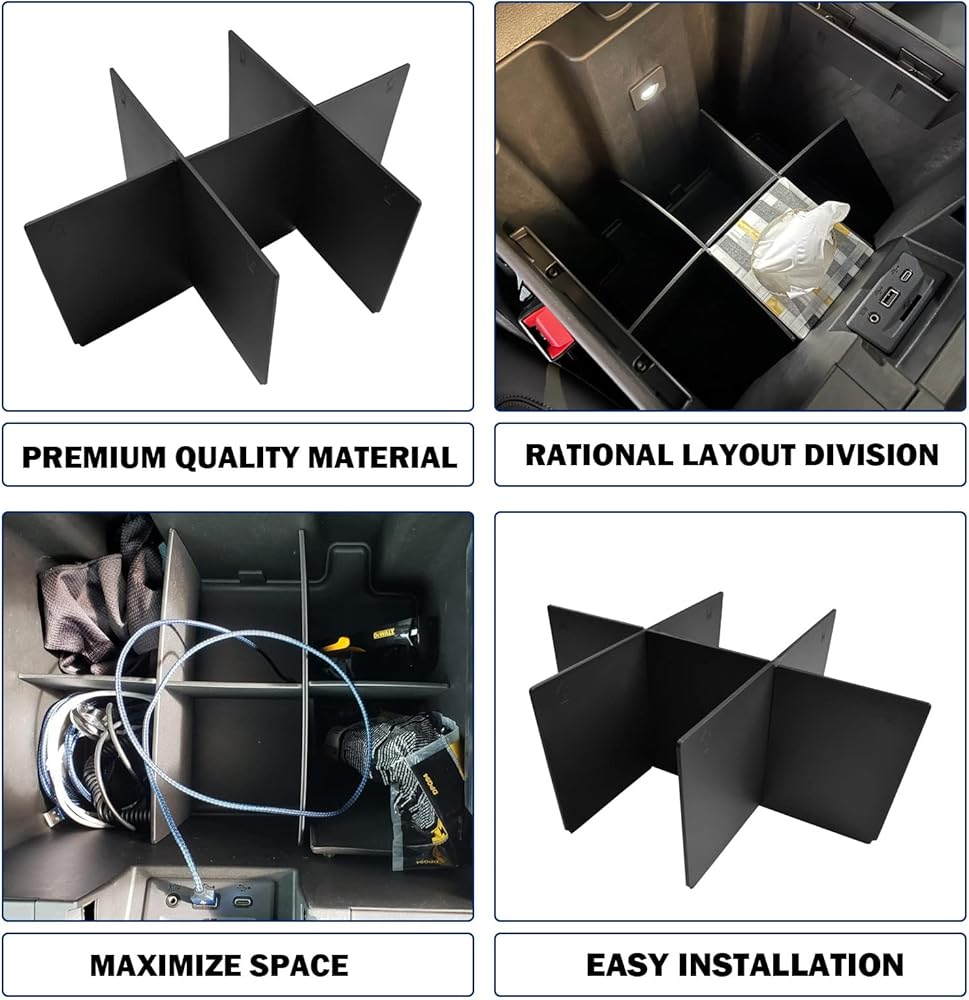 PREMIUM QUALITY MATERIAL

RATIONAL LAYOUT DIVISION

DEWALT

MAXIMIZE SPACE

EASY INSTALLATION