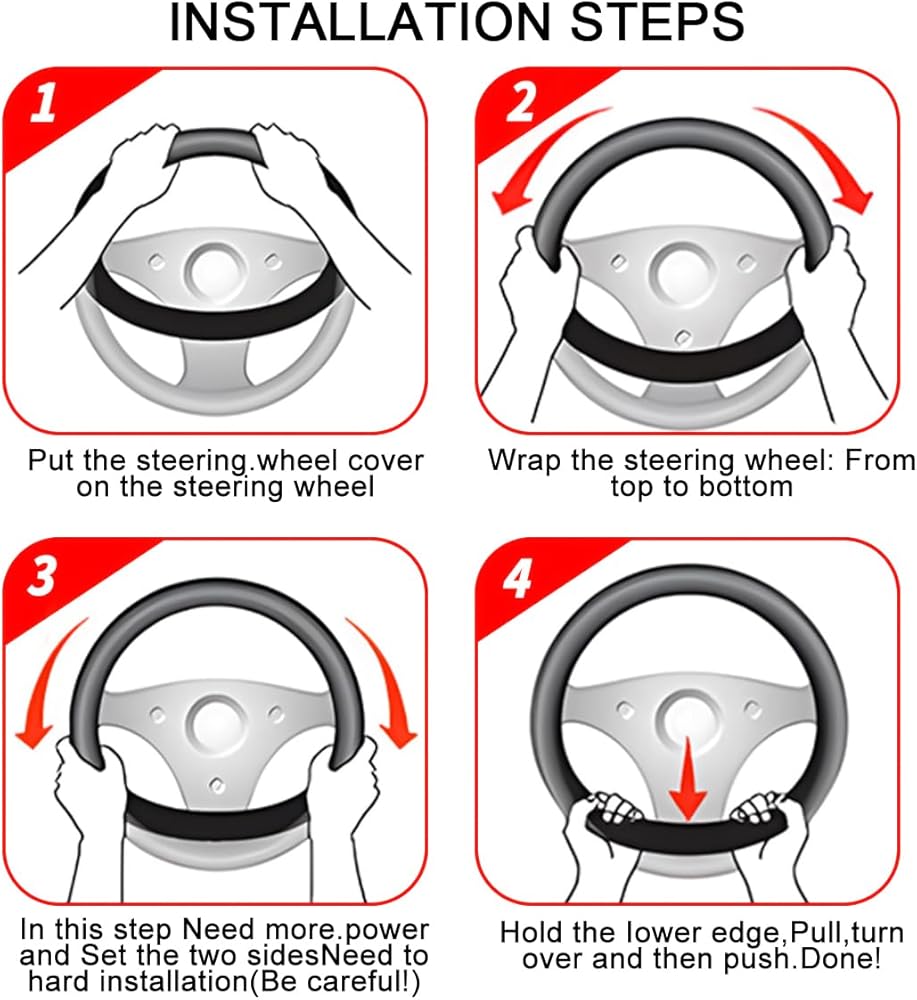 INSTALLATION STEPS

1

Put the steering.wheel cover on the steering wheel

2

Wrap the steering wheel: From top to bottom

3

In this step Need more.power and Set the two sidesNeed to hard installation(Be careful!)

4

Hold the lower edge,Pull,turn over and then push.Done!