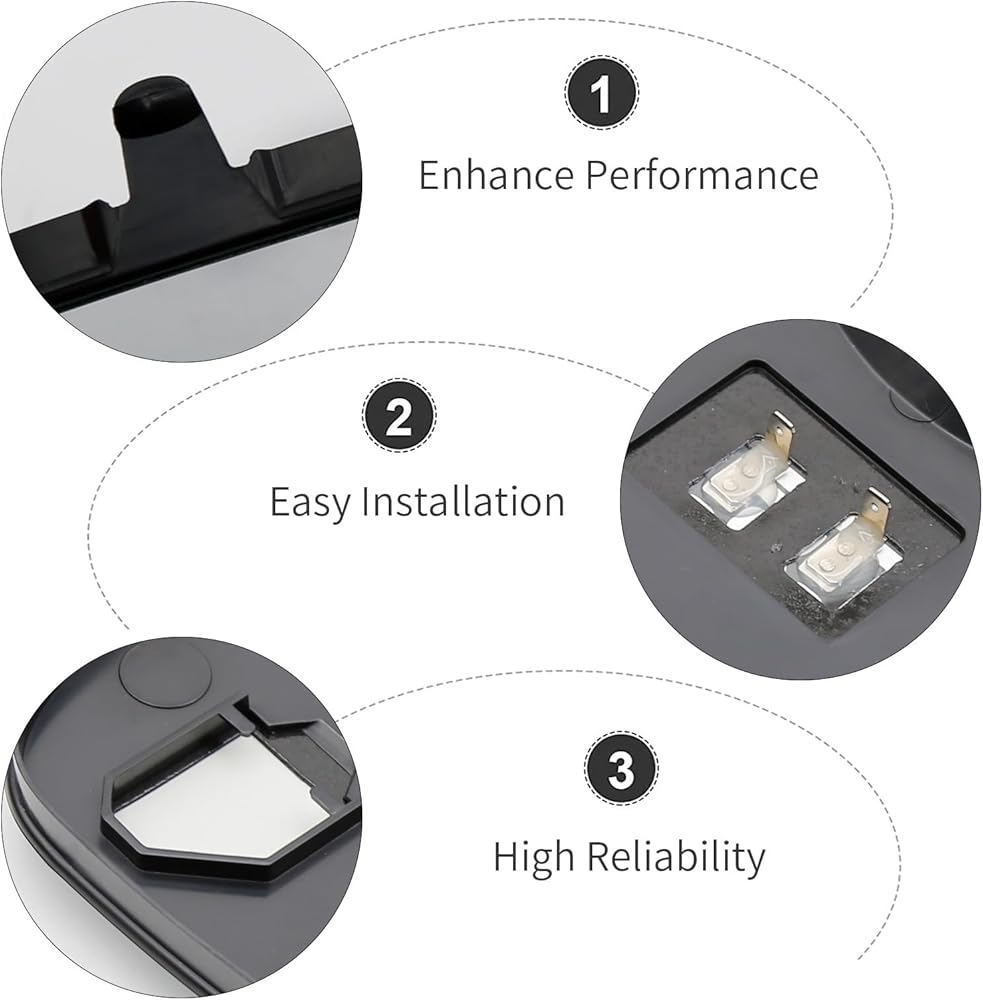 1
Enhance Performance

2
Easy Installation

3
High Reliability