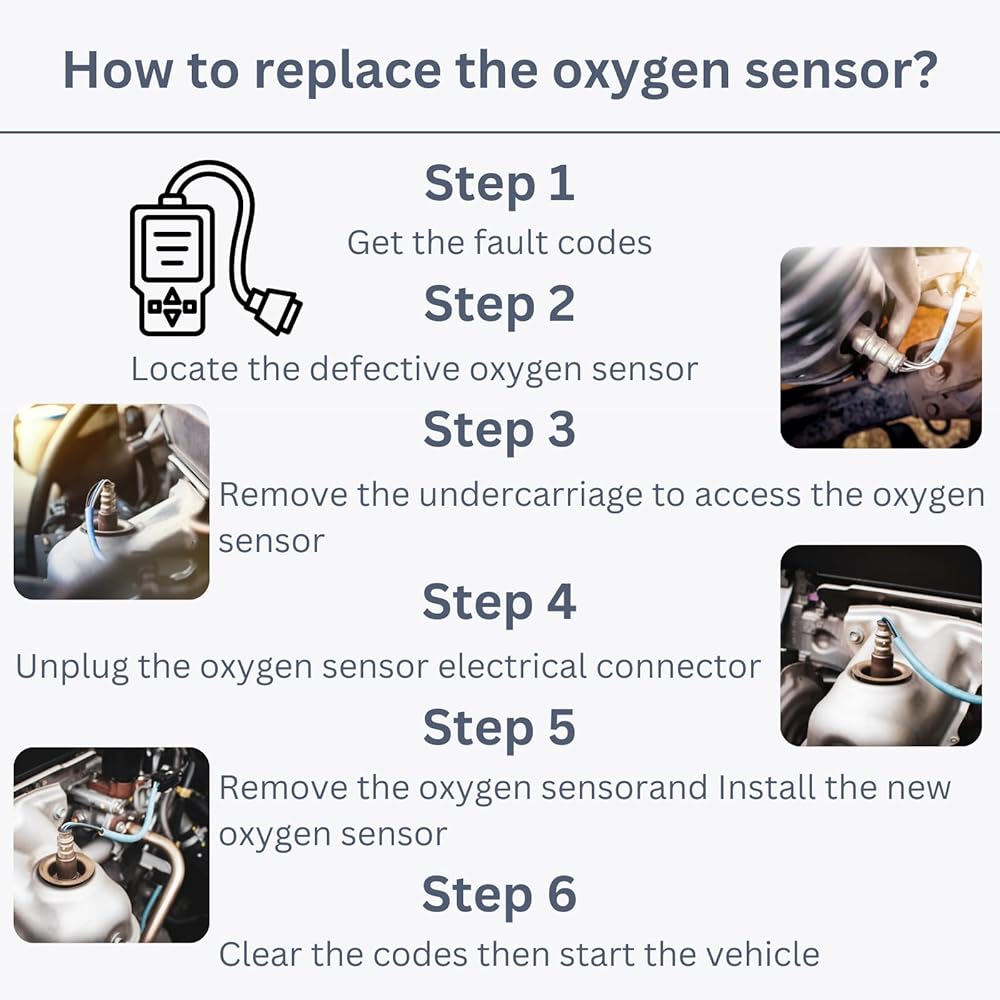 How to replace the oxygen sensor?

Step 1
Get the fault codes

Step 2
Locate the defective oxygen sensor

Step 3
Remove the undercarriage to access the oxygen sensor

Step 4
Unplug the oxygen sensor electrical connector

Step 5
Remove the oxygen sensorand Install the new oxygen sensor

Step 6
Clear the codes then start the vehicle