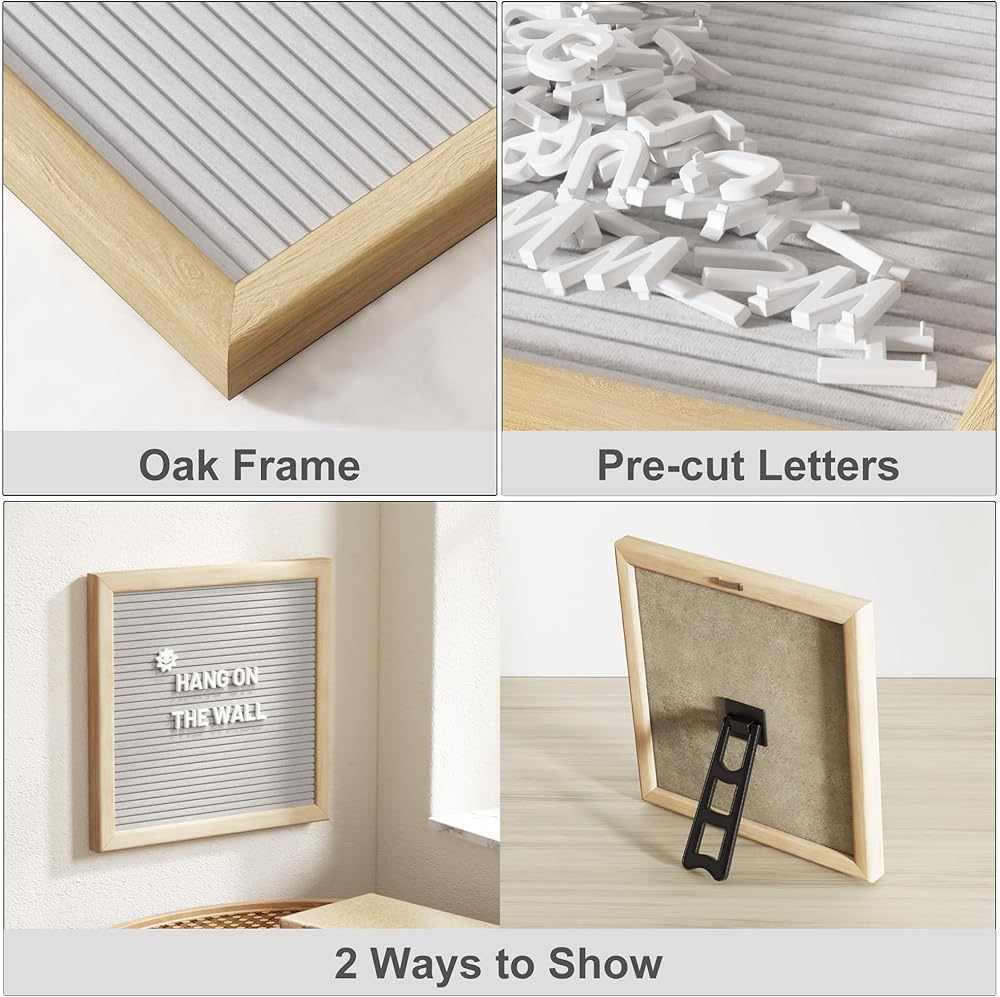 Oak Frame

Pre-cut Letters

HANG ON
THE WALL

2 Ways to Show